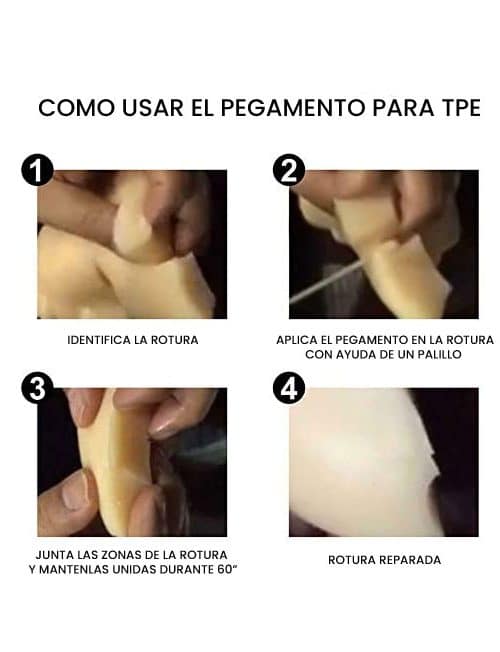 COMO USAR EL PEGAMENTO PARA TPE

1

IDENTIFICA LA ROTURA

2

APLICA EL PEGAMENTO EN LA ROTURA CON AYUDA DE UN PALILLO

3

JUNTA LAS ZONAS DE LA ROTURA Y MANTENLAS UNIDAS DURANTE 60"

4

ROTURA REPARADA